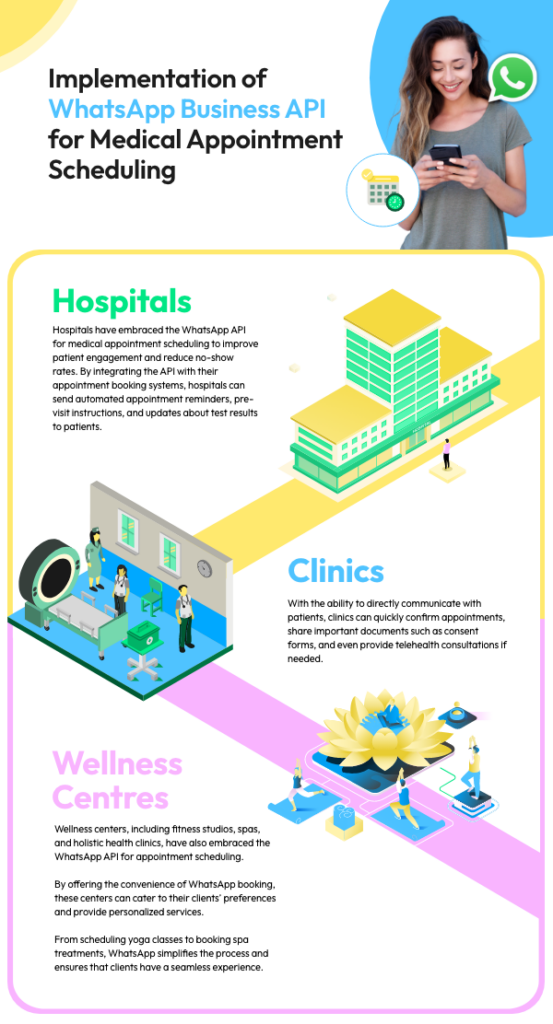 Implementation of WhatsApp Business API for Medical Appointment Scheduling

Hospitals

Hospitals have embraced the WhatsApp API for medical appointment scheduling to improve patient engagement and reduce no-show rates. By integrating the API with their appointment booking systems, hospitals can send automated appointment reminders, pre-visit instructions, and updates about test results to patients.

Clinics

With the ability to directly communicate with patients, clinics can quickly confirm appointments, share important documents such as consent forms, and even provide telehealth consultations if needed.

Wellness Centres

Wellness centers, including fitness studios, spas, and holistic health clinics, have also embraced the WhatsApp API for appointment scheduling.

By offering the convenience of WhatsApp booking, these centers can cater to their clients' preferences and provide personalized services.

From scheduling yoga classes to booking spa treatments, WhatsApp simplifies the process and ensures that clients have a seamless experience.