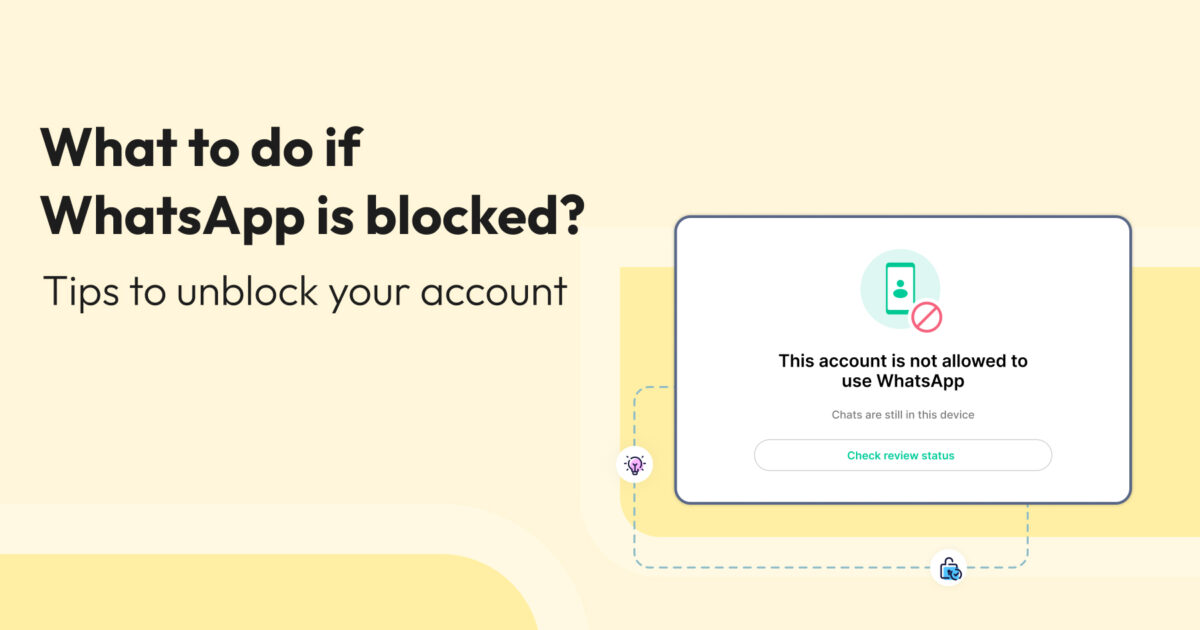 What to do if WhatsApp is blocked?

Tips to unblock your account

This account is not allowed to use WhatsApp

Chats are still in this device

Check review status